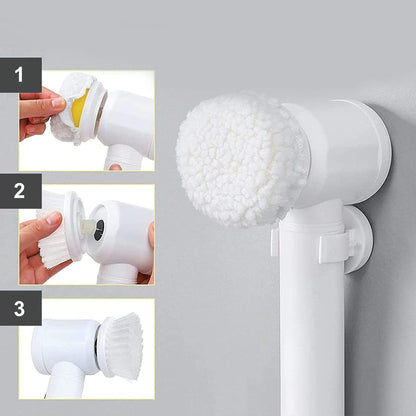 1

2

3